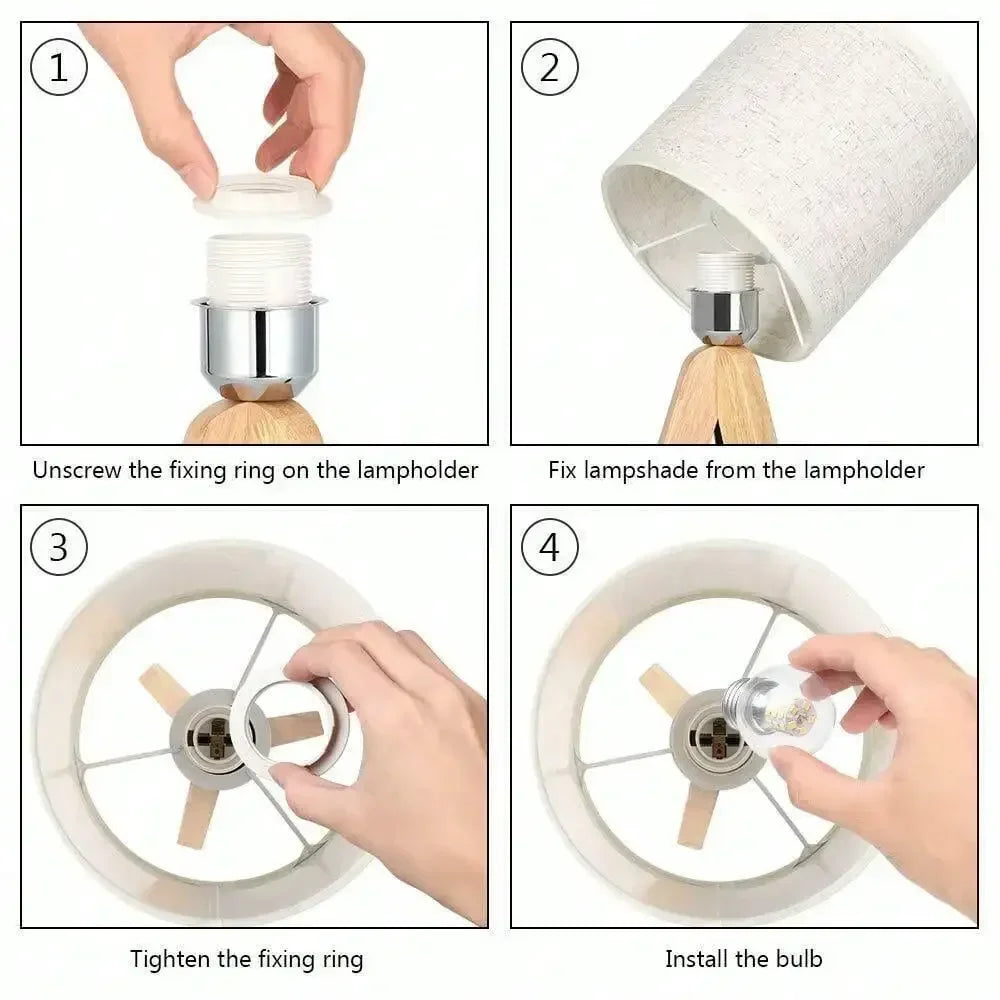 1

Unscrew the fixing ring on the lampholder

2

Fix lampshade from the lampholder

3

Tighten the fixing ring

4

Install the bulb